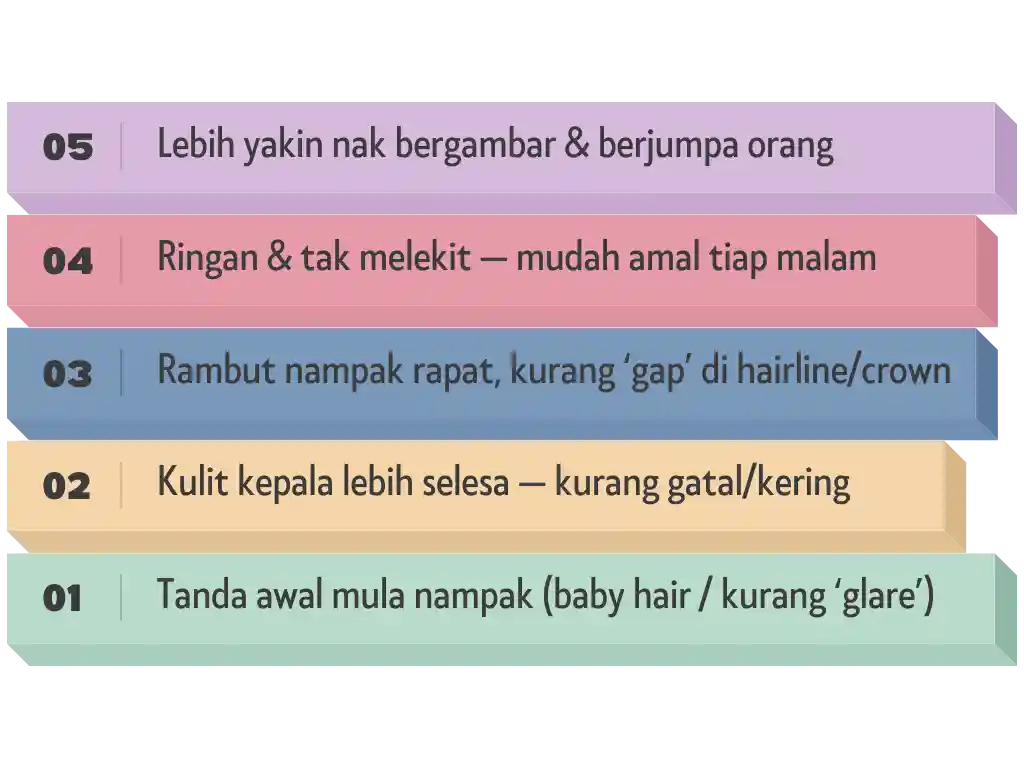 05 Lebih yakin nak bergambar & berjumpa orang

04 Ringan & tak melekit — mudah amal tiap malam

03 Rambut nampak rapat, kurang ‘gap’ di hairline/crown

02 Kulit kepala lebih selesa — kurang gatal/kering

01 Tanda awal mula nampak (baby hair / kurang ‘glare’)